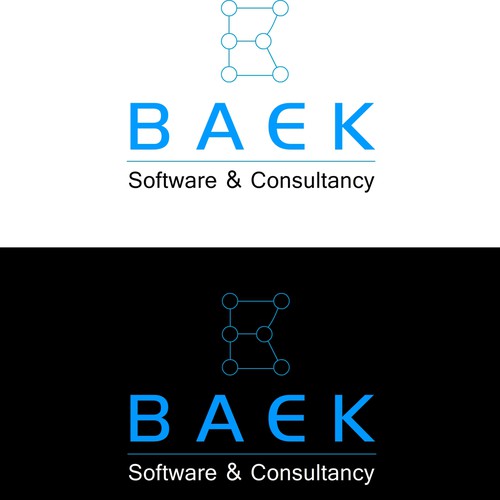 BAEK
Software & Consultancy

BAEK
Software & Consultancy