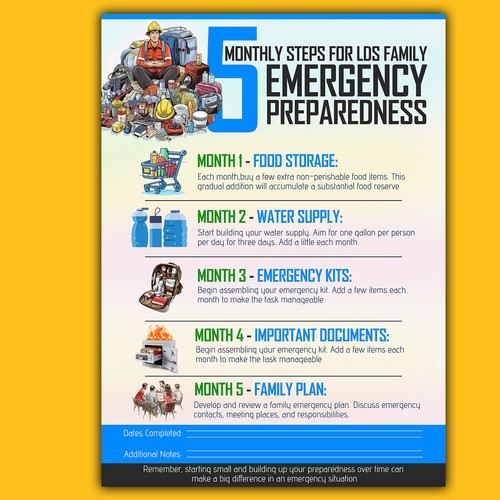 5 MONTHLY STEPS FOR LDS FAMILY EMERGENCY PREPAREDNESS

MONTH 1 - FOOD STORAGE:
Each month,buy a few extra non-perishable food items. This gradual addition will accumulate a substantial food reserve

MONTH 2 - WATER SUPPLY:
Start building your water supply. Aim for one gallon per person per day for three days. Add a little each month.

MONTH 3 - EMERGENCY KITS:
Begin assembling your emergency kit. Add a few items each month to make the task manageable.

MONTH 4 - IMPORTANT DOCUMENTS:
Begin assembling your emergency kit. Add a few items each month to make the task manageable

MONTH 5 - FAMILY PLAN:
Develop and review a family emergency plan. Discuss emergency contacts, meeting places, and responsibilities.

Dates Completed:

Additional Notes:

Remember, starting small and building up your preparedness over time can make a big difference in an emergency situation