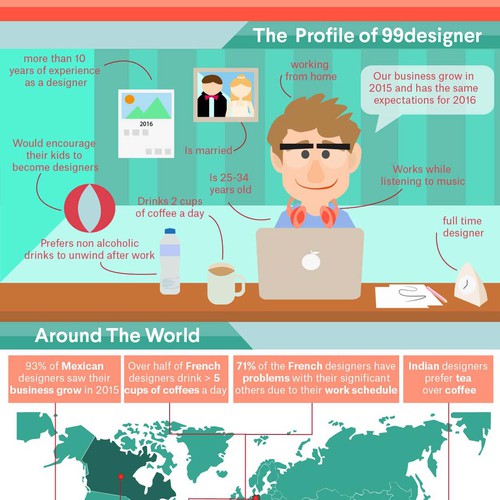 The Profile of 99designer

more than 10 years of experience as a designer

2016

Is married

working from home

Our business grow in 2015 and has the same expectations for 2016

Would encourage their kids to become designers

Is 25-34 years old

Works while listening to music

Drinks 2 cups of coffee a day

Prefers non alcoholic drinks to unwind after work

full time designer

Around The World

93% of Mexican designers saw their business grow in 2015

Over half of French designers drink > 5 cups of coffees a day

71% of the French designers have problems with their significant others due to their work schedule

Indian designers prefer tea over coffee