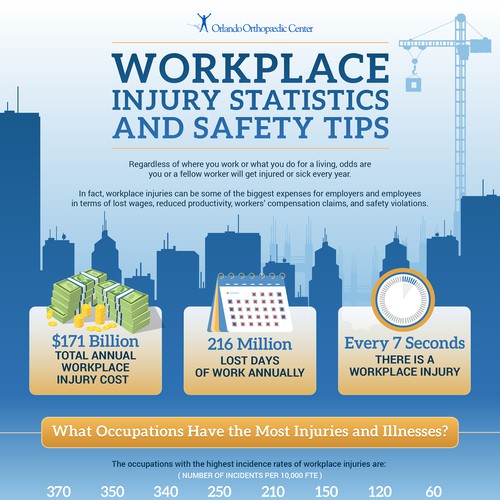 Orlando Orthopaedic Center

WORKPLACE INJURY STATISTICS AND SAFETY TIPS

Regardless of where you work or what you do for a living, odds are you or a fellow worker will get injured or sick every year.

In fact, workplace injuries can be some of the biggest expenses for employers and employees in terms of lost wages, reduced productivity, workers' compensation claims, and safety violations.

$171 Billion
TOTAL ANNUAL WORKPLACE INJURY COST

216 Million
LOST DAYS OF WORK ANNUALLY

Every 7 Seconds
THERE IS A WORKPLACE INJURY

What Occupations Have the Most Injuries and Illnesses?

The occupations with the highest incidence rates of workplace injuries are:
( NUMBER OF INCIDENTS PER 10,000 FTE )

370 350 340 250 210 150 120 60