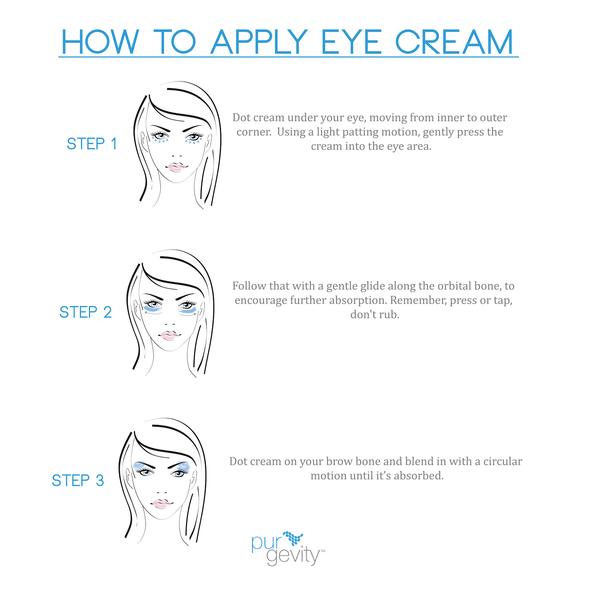 HOW TO APPLY EYE CREAM

STEP 1

Dot cream under your eye, moving from inner to outer corner. Using a light patting motion, gently press the cream into the eye area.

STEP 2

Follow that with a gentle glide along the orbital bone, to encourage further absorption. Remember, press or tap, don't rub.

STEP 3

Dot cream on your brow bone and blend in with a circular motion until it's absorbed.

pur gevity™