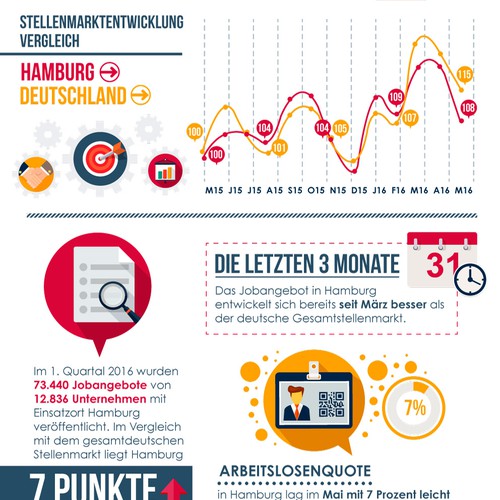 STELLENMARKTENTWICKLUNG VERGLEICH

HAMBURG
DEUTSCHLAND

100
100
104
101
104
105
109
107
115
108

M15 J15 J15 A15 S15 O15 N15 D15 J16 F16 M16 A16 M16

DIE LETZTEN 3 MONATE

31

Das Jobangebot in Hamburg entwickelt sich bereits seit März besser als der deutsche Gesamtstellenmarkt.

Im 1. Quartal 2016 wurden 73.440 Jobangebote von 12.836 Unternehmen mit Einsatzort Hamburg veröffentlicht. Im Vergleich mit dem gesamtdeutschen Stellenmarkt liegt Hamburg

7 PUNKTE

7%

ARBEITSLOSENQUOTE

in Hamburg lag im Mai mit 7 Prozent leicht