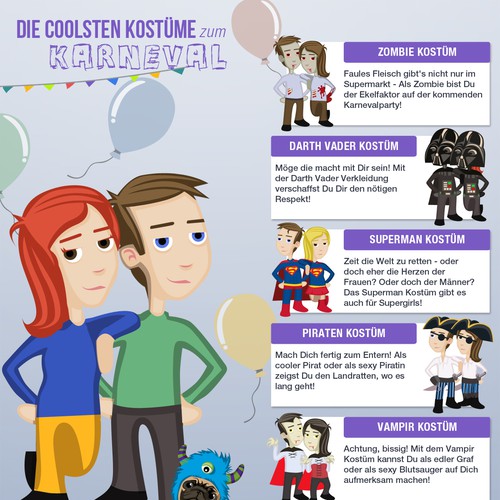 DIE COOLSTEN KOSTÜME zum KARNEVAL

ZOMBIE KOSTÜM

Faules Fleisch gibt's nicht nur im Supermarkt - Als Zombie bist Du der Ekelfaktor auf der kommenden Karnevalparty!

DARTH VADER KOSTÜM

Möge die macht mit Dir sein! Mit der Darth Vader Verkleidung verschaffst Du Dir den nötigen Respekt!

SUPERMAN KOSTÜM

Zeit die Welt zu retten - oder doch eher die Herzen der Frauen? Oder doch der Männer? Das Superman Kostüm gibt es auch für Supergirls!

PIRATEN KOSTÜM

Mach Dich fertig zum Entern! Als cooler Pirat oder als sexy Piratin zeigst Du den Landratten, wo es lang geht!

VAMPIR KOSTÜM

Achtung, bissig! Mit dem Vampir Kostüm kannst Du als edler Graf oder als sexy Blutsauger auf Dich aufmerksam machen!