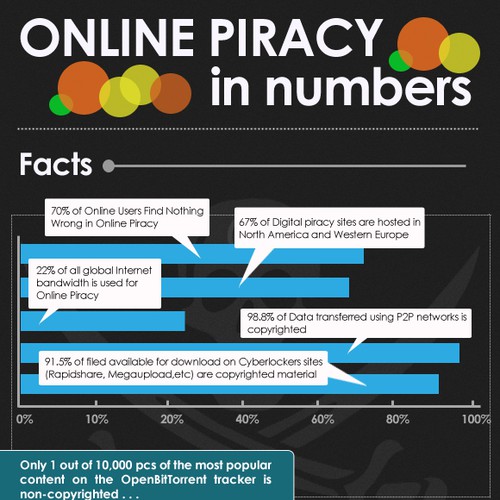 ONLINE PIRACY
in numbers

Facts

70% of Online Users Find Nothing Wrong in Online Piracy

67% of Digital piracy sites are hosted in North America and Western Europe

22% of all global Internet bandwidth is used for Online Piracy

98.8% of Data transferred using P2P networks is copyrighted

91.5% of filed available for download on Cyberlockers sites (Rapidshare, Megaupload,etc) are copyrighted material

0% 10% 20% 40% 60% 80% 100%

Only 1 out of 10,000 pcs of the most popular content on the OpenBitTorrent tracker is non-copyrighted . . .