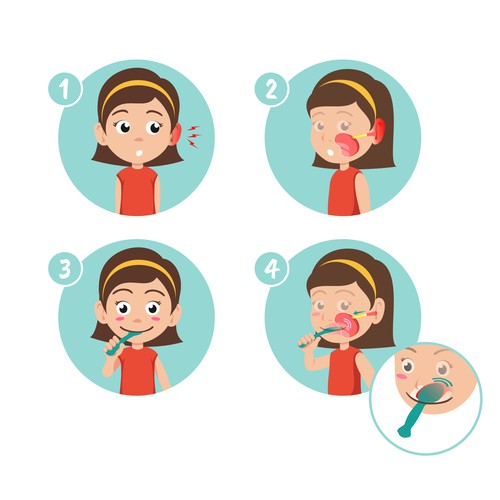 1

2

3

4