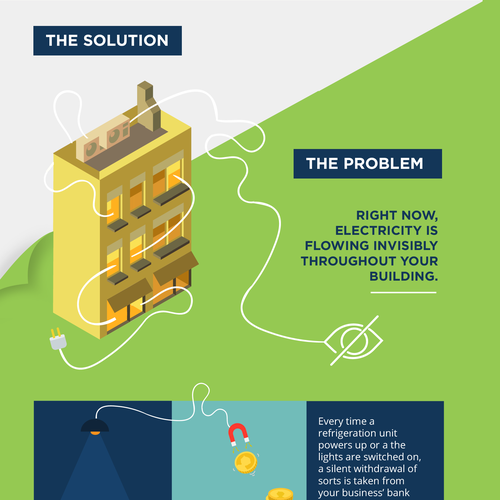 THE SOLUTION

THE PROBLEM

RIGHT NOW, ELECTRICITY IS FLOWING INVISIBLY THROUGHOUT YOUR BUILDING.

Every time a refrigeration unit powers up or a the lights are switched on, a silent withdrawal of sorts is taken from your business' bank