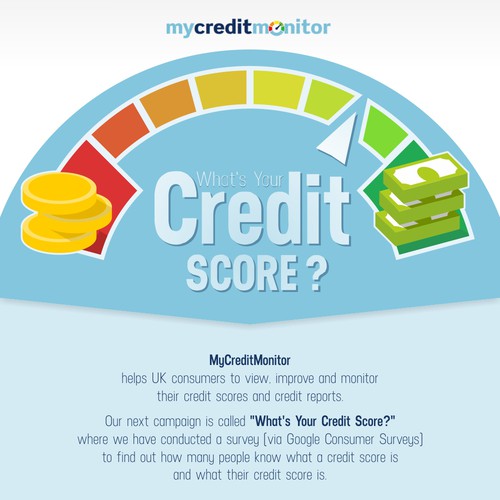 mycreditmonitor

What's Your Credit SCORE ?

MyCreditMonitor helps UK consumers to view, improve and monitor their credit scores and credit reports.

Our next campaign is called "What's Your Credit Score?" where we have conducted a survey (via Google Consumer Surveys) to find out how many people know what a credit score is and what their credit score is.