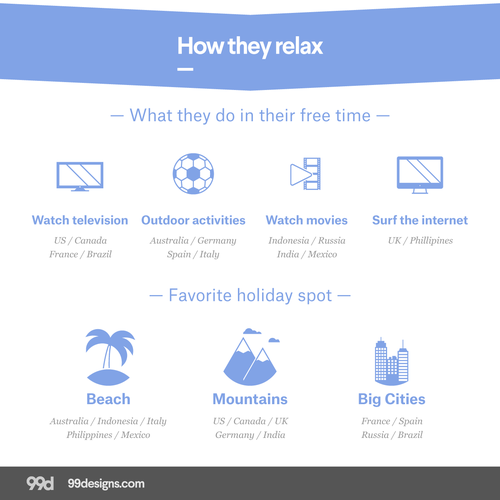 How they relax

— What they do in their free time —

Watch television
US / Canada
France / Brazil

Outdoor activities
Australia / Germany
Spain / Italy

Watch movies
Indonesia / Russia
India / Mexico

Surf the internet
UK / Phillipines

— Favorite holiday spot —

Beach
Australia / Indonesia / Italy
Philippines / Mexico

Mountains
US / Canada / UK
Germany / India

Big Cities
France / Spain
Russia / Brazil

99d 99designs.com