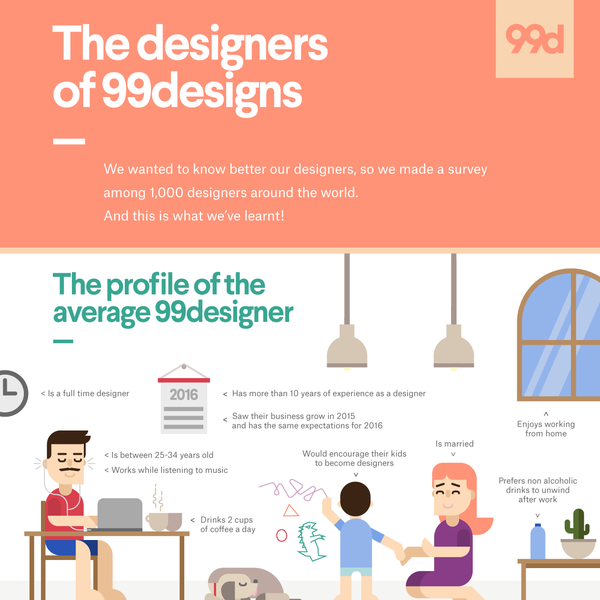 The designers of 99designs

99d

We wanted to know better our designers, so we made a survey among 1,000 designers around the world.
And this is what we've learnt!

The profile of the average 99designer

< Is a full time designer

2016

< Has more than 10 years of experience as a designer

< Saw their business grow in 2015 and has the same expectations for 2016

^
Enjoys working from home

< Is between 25-34 years old
< Works while listening to music

Would encourage their kids to become designers
v

Is married
v

Prefers non alcoholic drinks to unwind after work
v

< Drinks 2 cups of coffee a day