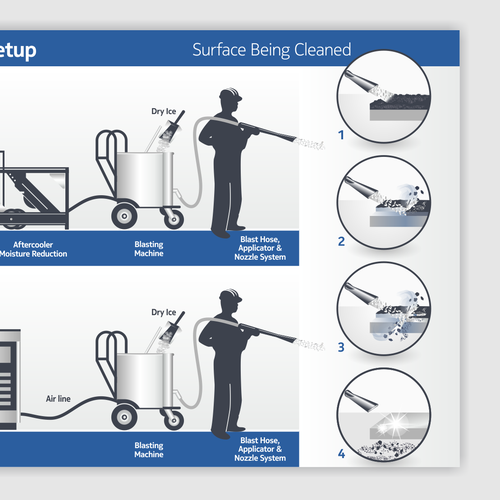 etup

Surface Being Cleaned

Dry Ice

Aftercooler
Moisture Reduction

Blasting
Machine

Blast Hose,
Applicator &
Nozzle System

1

2

Dry Ice

Air line

Blasting
Machine

Blast Hose,
Applicator &
Nozzle System

3

4