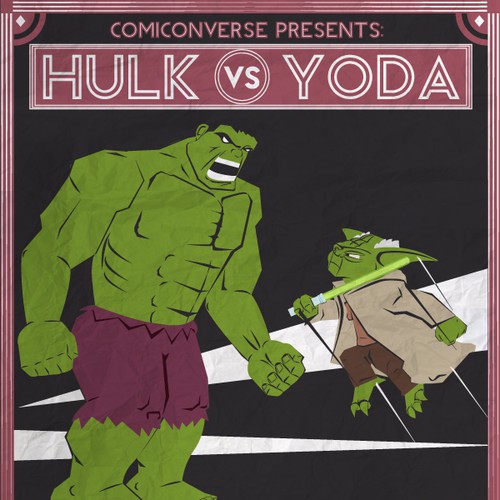 COMICONVERSE PRESENTS:

HULK VS YODA