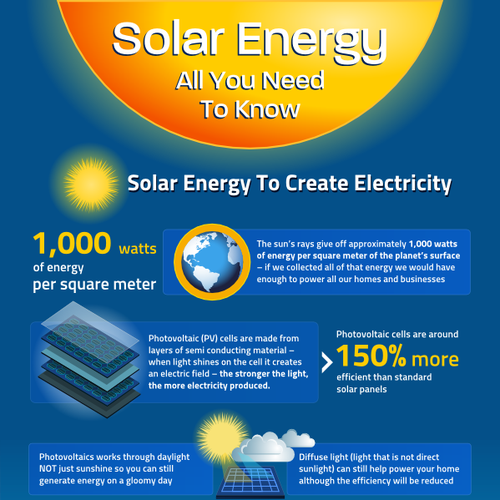 Solar Energy
All You Need To Know

Solar Energy To Create Electricity

1,000 watts of energy per square meter

The sun's rays give off approximately 1,000 watts of energy per square meter of the planet's surface – if we collected all of that energy we would have enough to power all our homes and businesses

Photovoltaic (PV) cells are made from layers of semi conducting material – when light shines on the cell it creates an electric field – the stronger the light, the more electricity produced.

Photovoltaic cells are around 150% more efficient than standard solar panels

Photovoltaics works through daylight NOT just sunshine so you can still generate energy on a gloomy day

Diffuse light (light that is not direct sunlight) can still help power your home although the efficiency will be reduced