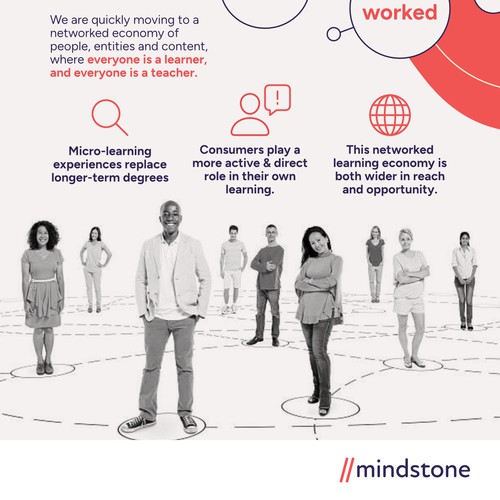 worked

We are quickly moving to a networked economy of people, entities and content, where everyone is a learner, and everyone is a teacher.

Micro-learning experiences replace longer-term degrees

Consumers play a more active & direct role in their own learning.

This networked learning economy is both wider in reach and opportunity.

//mindstone