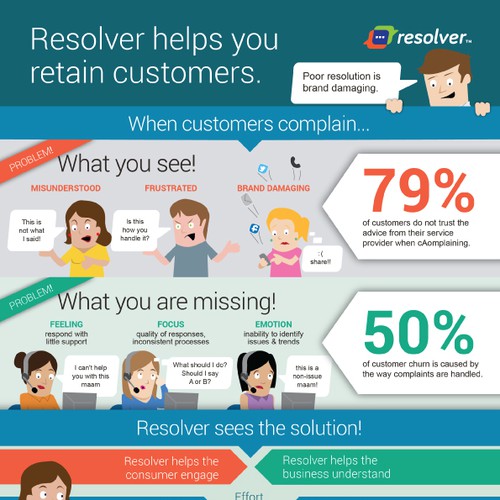 Resolver helps you retain customers.

resolver™

Poor resolution is brand damaging.

When customers complain...

PROBLEM!

What you see!

MISUNDERSTOOD

This is not what I said!

FRUSTRATED

Is this how you handle it?

BRAND DAMAGING

:( share!!

79%

of customers do not trust the advice from their service provider when cAomplaining.

PROBLEM!

What you are missing!

FEELING
respond with little support

I can't help you with this maam

FOCUS
quality of responses, inconsistent processes

What should I do? Should I say A or B?

EMOTION
inability to identify issues & trends

this is a non-issue maam!

50%

of customer churn is caused by the way complaints are handled.

Resolver sees the solution!

Resolver helps the consumer engage

Resolver helps the business understand

Effort