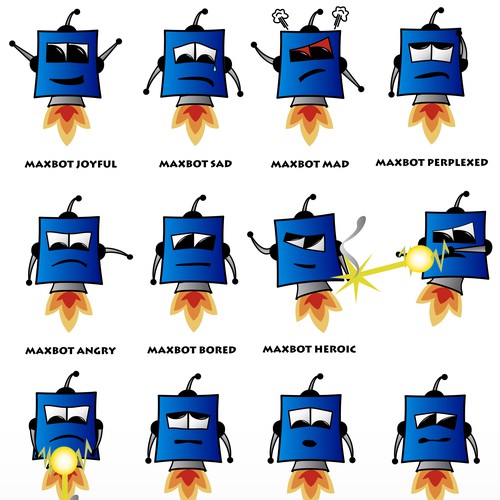 MAXBOT JOYFUL

MAXBOT SAD

MAXBOT MAD

MAXBOT PERPLEXED

MAXBOT ANGRY

MAXBOT BORED

MAXBOT HEROIC