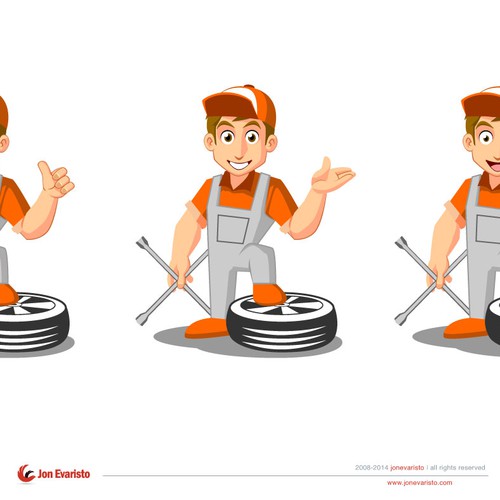 Jon Evaristo

2008-2014 jonevaristo | all rights reserved
www.jonevaristo.com