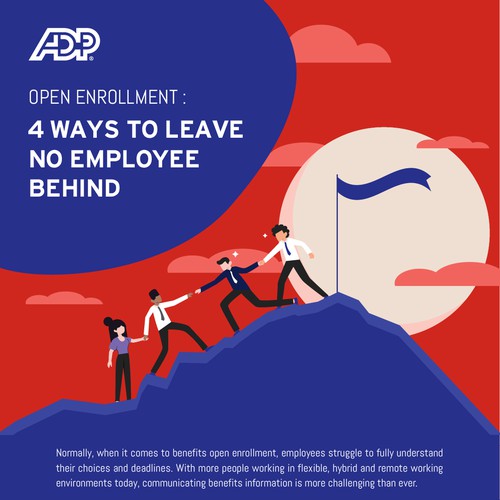 ADP

OPEN ENROLLMENT :

4 WAYS TO LEAVE NO EMPLOYEE BEHIND

Normally, when it comes to benefits open enrollment, employees struggle to fully understand their choices and deadlines. With more people working in flexible, hybrid and remote working environments today, communicating benefits information is more challenging than ever.