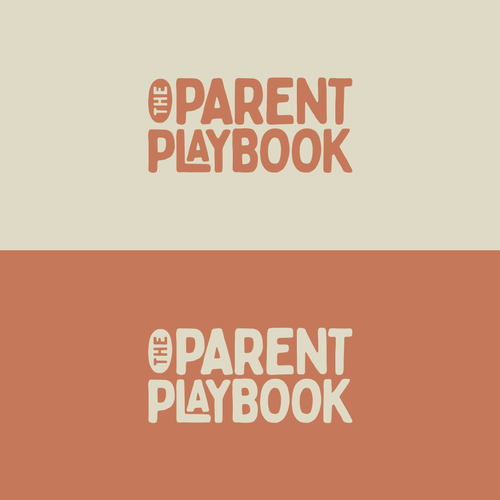 THE PARENT PLAYBOOK

THE PARENT PLAYBOOK