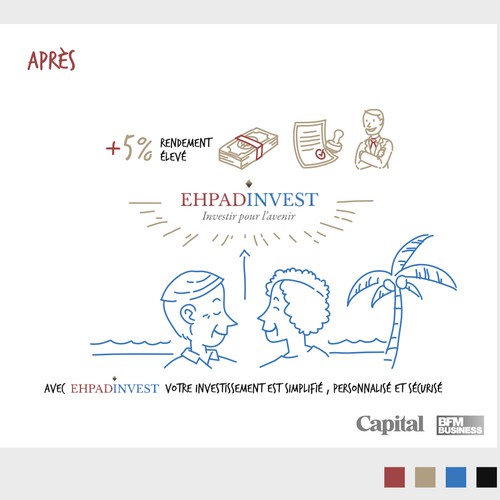 APRÈS

+5% RENDEMENT ÉLEVÉ

EHPADINVEST
Investir pour l'avenir

AVEC EHPADINVEST VOTRE INVESTISSEMENT EST SIMPLIFIÉ , PERSONNALISÉ ET SÉCURISÉ

Capital BFM BUSINESS