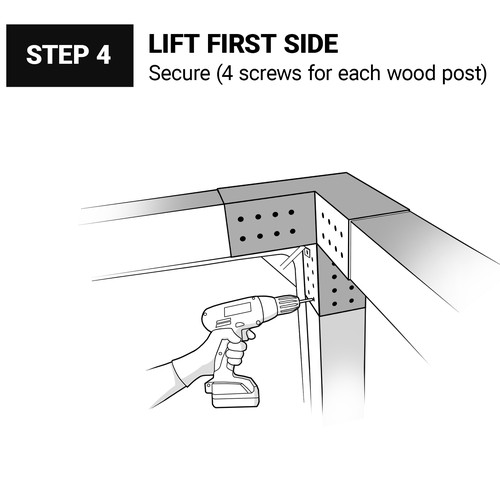 STEP 4

LIFT FIRST SIDE

Secure (4 screws for each wood post)