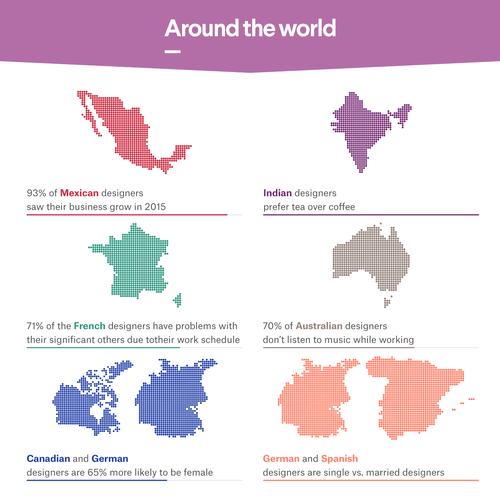 Around the world

93% of Mexican designers saw their business grow in 2015

Indian designers prefer tea over coffee

71% of the French designers have problems with their significant others due totheir work schedule

70% of Australian designers don't listen to music while working

Canadian and German designers are 65% more likely to be female

German and Spanish designers are single vs. married designers