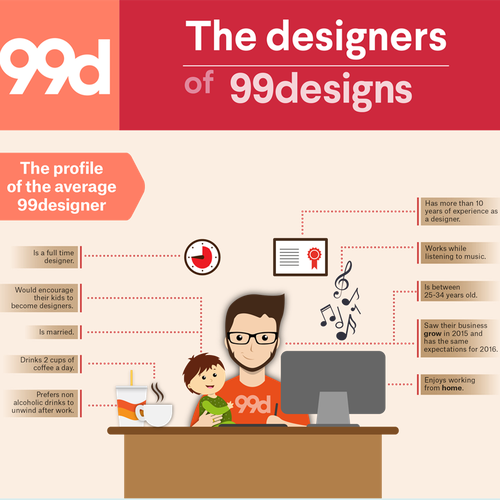 99d

The designers of 99designs

The profile of the average 99designer

Is a full time designer.

Would encourage their kids to become designers.

Is married.

Drinks 2 cups of coffee a day.

Prefers non alcoholic drinks to unwind after work.

Has more than 10 years of experience as a designer.

Works while listening to music.

Is between 25-34 years old.

Saw their business grow in 2015 and has the same expectations for 2016.

Enjoys working from home.

99d