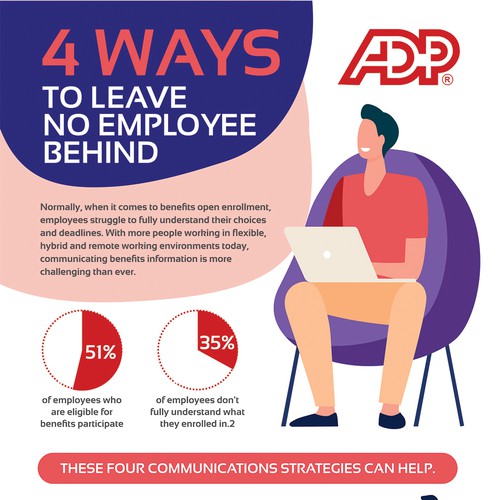 4 WAYS
TO LEAVE NO EMPLOYEE BEHIND

ADP®

Normally, when it comes to benefits open enrollment, employees struggle to fully understand their choices and deadlines. With more people working in flexible, hybrid and remote working environments today, communicating benefits information is more challenging than ever.

51%
of employees who are eligible for benefits participate

35%
of employees don't fully understand what they enrolled in.2

THESE FOUR COMMUNICATIONS STRATEGIES CAN HELP.