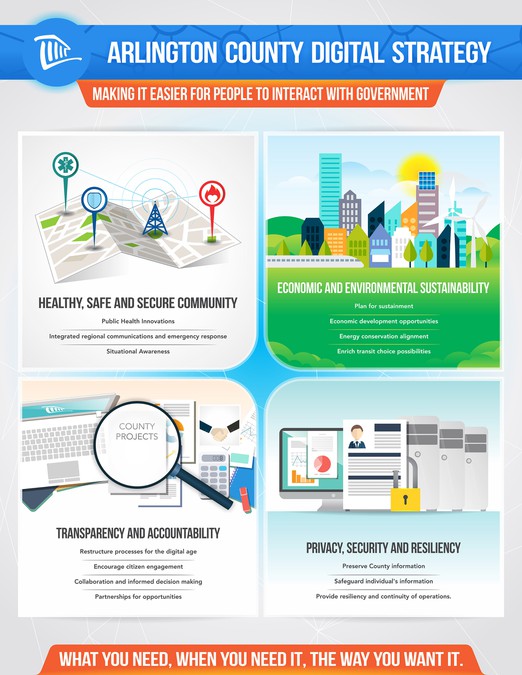 ARLINGTON COUNTY DIGITAL STRATEGY

MAKING IT EASIER FOR PEOPLE TO INTERACT WITH GOVERNMENT

HEALTHY, SAFE AND SECURE COMMUNITY

Public Health Innovations

Integrated regional communications and emergency response

Situational Awareness

ECONOMIC AND ENVIRONMENTAL SUSTAINABILITY

Plan for sustainment

Economic development opportunities

Energy conservation alignment

Enrich transit choice possibilities

COUNTY PROJECTS

TRANSPARENCY AND ACCOUNTABILITY

Restructure processes for the digital age

Encourage citizen engagement

Collaboration and informed decision making

Partnerships for opportunities

PRIVACY, SECURITY AND RESILIENCY

Preserve County information

Safeguard individual's information

Provide resiliency and continuity of operations.

WHAT YOU NEED, WHEN YOU NEED IT, THE WAY YOU WANT IT.