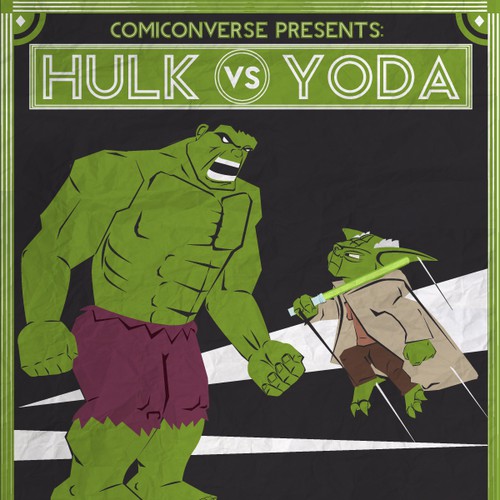 COMICONVERSE PRESENTS:

HULK VS YODA