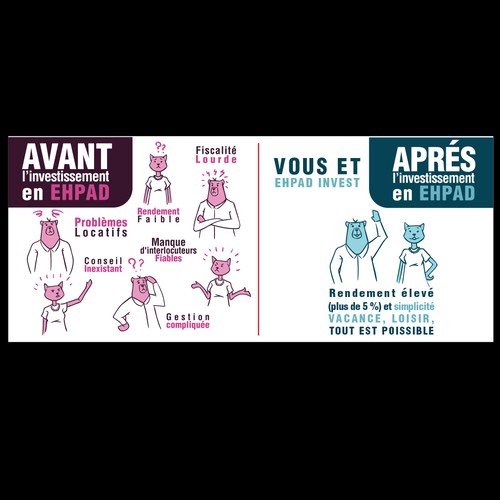 AVANT
l'investissement
en EHPAD

??

Fiscalité
Lourde

Rendement
Faible

Problèmes
Locatifs

Manque
d'interlocuteurs
Fiables

Conseil
Inexistant

??

Gestion
compliquée

VOUS ET
EHPAD INVEST

APRÉS
l'investissement
en EHPAD

Rendement élevé
(plus de 5 %) et simplicité
VACANCE, LOISIR,
TOUT EST POISSIBLE