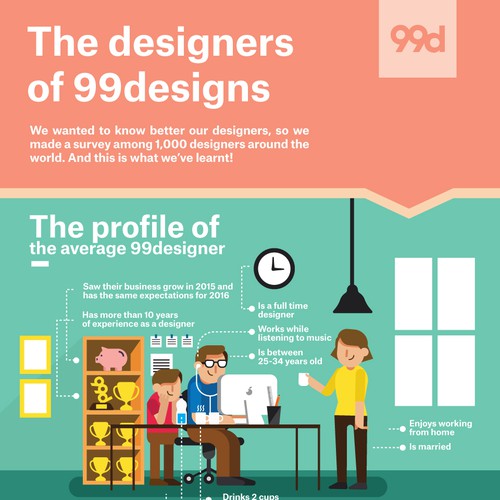 The designers of 99designs

99d

We wanted to know better our designers, so we made a survey among 1,000 designers around the world. And this is what we've learnt!

The profile of the average 99designer

Saw their business grow in 2015 and has the same expectations for 2016

Has more than 10 years of experience as a designer

Is a full time designer

Works while listening to music

Is between 25-34 years old

Enjoys working from home

Is married

Drinks 2 cups