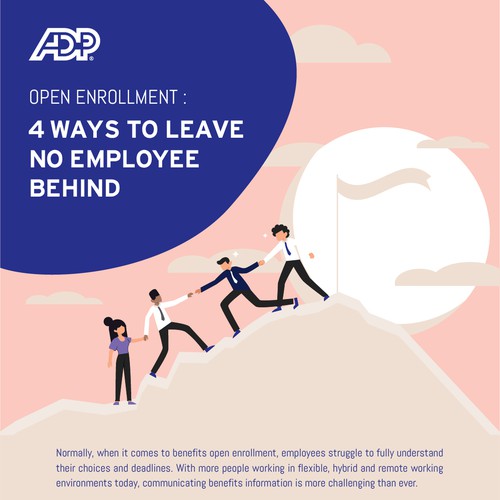 ADP®

OPEN ENROLLMENT :

4 WAYS TO LEAVE NO EMPLOYEE BEHIND

Normally, when it comes to benefits open enrollment, employees struggle to fully understand their choices and deadlines. With more people working in flexible, hybrid and remote working environments today, communicating benefits information is more challenging than ever.