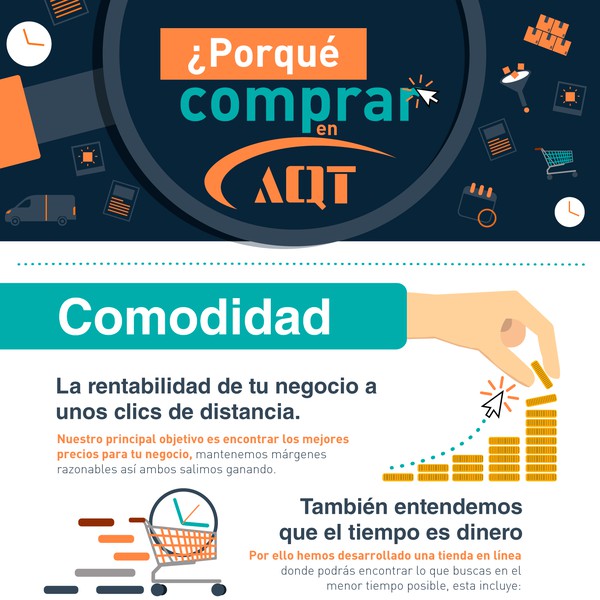 ¿Porqué comprar en AQT

Comodidad

La rentabilidad de tu negocio a unos clics de distancia.

Nuestro principal objetivo es encontrar los mejores precios para tu negocio, mantenemos márgenes razonables así ambos salimos ganando.

También entendemos que el tiempo es dinero

Por ello hemos desarrollado una tienda en línea donde podrás encontrar lo que buscas en el menor tiempo posible, esta incluye: