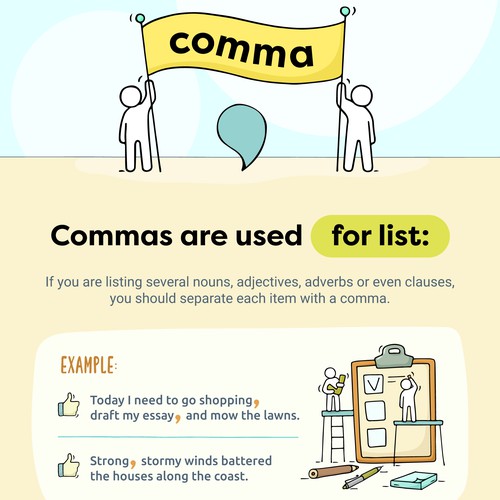 comma

Commas are used for list:

If you are listing several nouns, adjectives, adverbs or even clauses, you should separate each item with a comma.

EXAMPLE:

Today I need to go shopping, draft my essay, and mow the lawns.

Strong, stormy winds battered the houses along the coast.