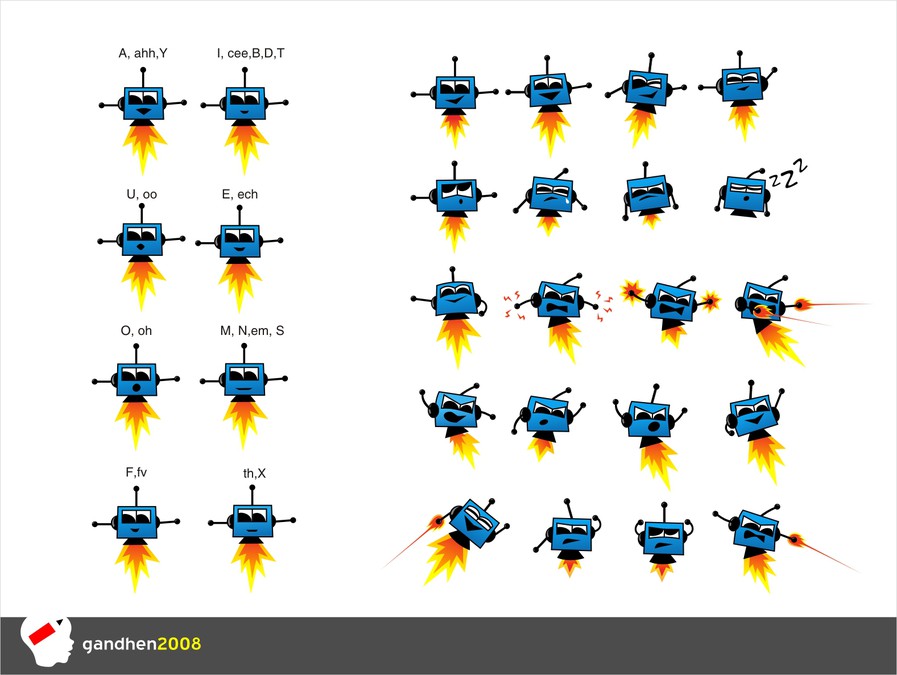 A, ahh,Y
I, cee,B,D,T
U, oo
E, ech
O, oh
M, N,em, S
F,fv
th,X
ZZZ
gandhen2008