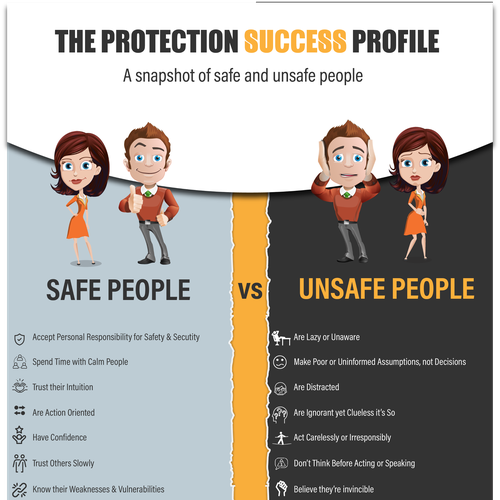 THE PROTECTION SUCCESS PROFILE

A snapshot of safe and unsafe people

SAFE PEOPLE

vs

UNSAFE PEOPLE

Accept Personal Responsibility for Safety & Secutity

Spend Time with Calm People

Trust their Intuition

Are Action Oriented

Have Confidence

Trust Others Slowly

Know their Weaknesses & Vulnerabilities

Are Lazy or Unaware

Make Poor or Uninformed Assumptions, not Decisions

Are Distracted

Are Ignorant yet Clueless it's So

Act Carelessly or Irresponsibly

Don't Think Before Acting or Speaking

Believe they're invincible