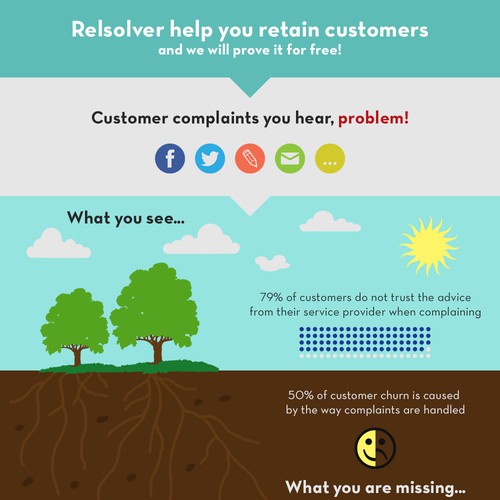 Relsolver help you retain customers
and we will prove it for free!

Customer complaints you hear, problem!

f

...

What you see...

79% of customers do not trust the advice from their service provider when complaining

50% of customer churn is caused by the way complaints are handled

What you are missing...