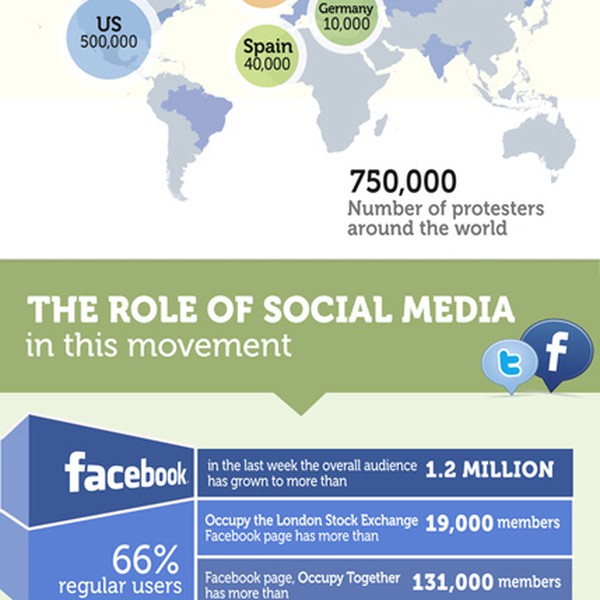 US
500,000

Germany
10,000

Spain
40,000

750,000
Number of protesters around the world

THE ROLE OF SOCIAL MEDIA
in this movement

facebook

66%
regular users

in the last week the overall audience has grown to more than 1.2 MILLION

Occupy the London Stock Exchange Facebook page has more than 19,000 members

Facebook page, Occupy Together has more than 131,000 members