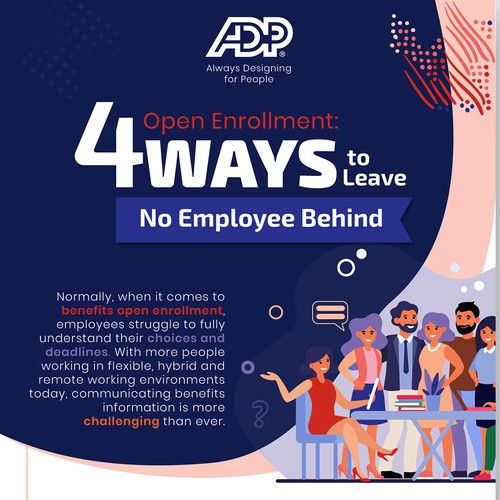 ADP®
Always Designing for People

Open Enrollment:
4 WAYS to Leave
No Employee Behind

Normally, when it comes to benefits open enrollment, employees struggle to fully understand their choices and deadlines. With more people working in flexible, hybrid and remote working environments today, communicating benefits information is more challenging than ever.