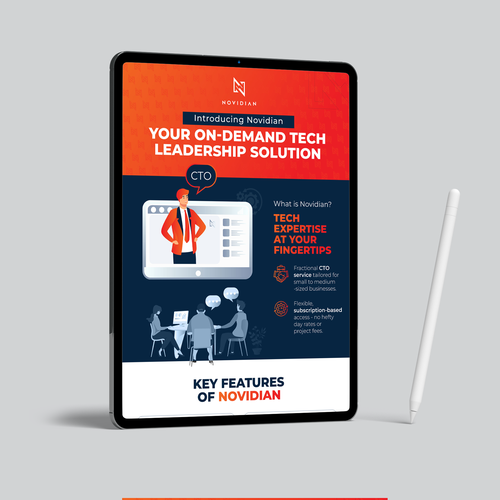 NOVIDIAN

Introducing Novidian

YOUR ON-DEMAND TECH LEADERSHIP SOLUTION

CTO

What is Novidian?

TECH EXPERTISE AT YOUR FINGERTIPS

Fractional CTO service tailored for small to medium -sized businesses.

Flexible, subscription-based access - no hefty day rates or project fees.

KEY FEATURES OF NOVIDIAN