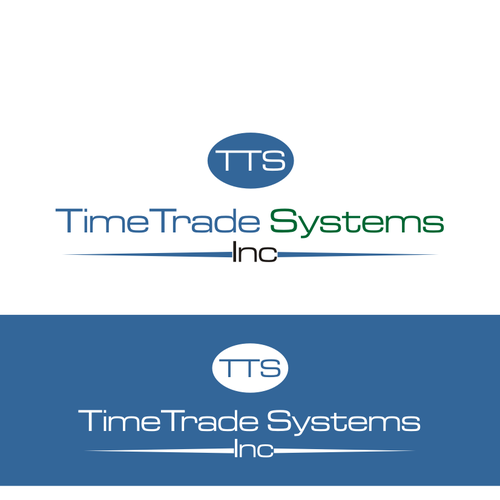 TTS

TimeTrade Systems

Inc

TTS

TimeTrade Systems

Inc