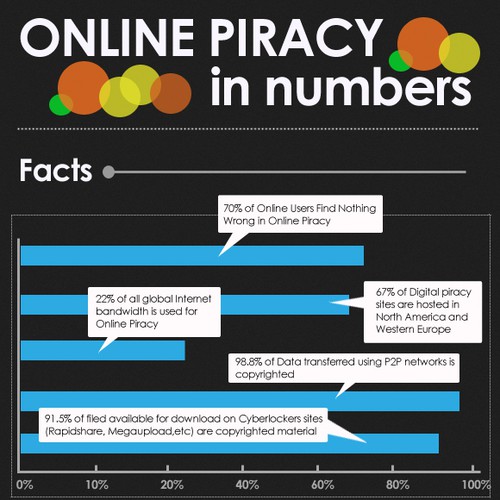 ONLINE PIRACY in numbers

Facts

70% of Online Users Find Nothing Wrong in Online Piracy

22% of all global Internet bandwidth is used for Online Piracy

67% of Digital piracy sites are hosted in North America and Western Europe

98.8% of Data transferred using P2P networks is copyrighted

91.5% of filed available for download on Cyberlockers sites (Rapidshare, Megaupload,etc) are copyrighted material

0% 10% 20% 40% 60% 80% 100%