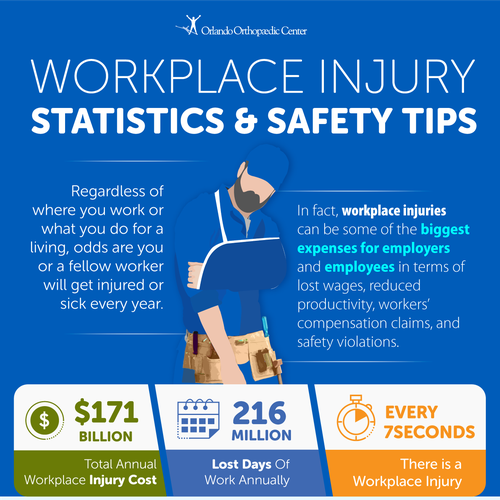 Orlando Orthopaedic Center

WORKPLACE INJURY
STATISTICS & SAFETY TIPS

Regardless of where you work or what you do for a living, odds are you or a fellow worker will get injured or sick every year.

In fact, workplace injuries can be some of the biggest expenses for employers and employees in terms of lost wages, reduced productivity, workers' compensation claims, and safety violations.

$ $171 BILLION
Total Annual Workplace Injury Cost

216 MILLION
Lost Days Of Work Annually

EVERY 7SECONDS
There is a Workplace Injury