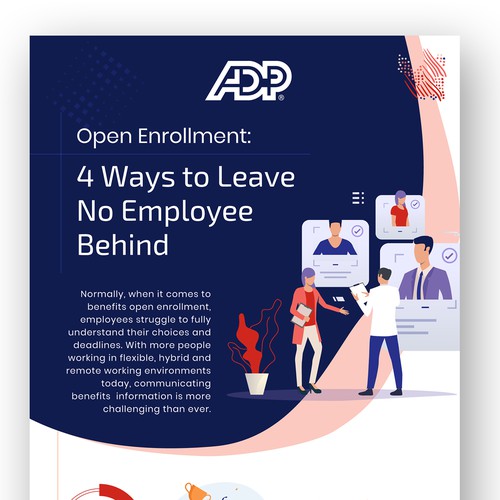 ADP®

Open Enrollment:

4 Ways to Leave No Employee Behind

Normally, when it comes to benefits open enrollment, employees struggle to fully understand their choices and deadlines. With more people working in flexible, hybrid and remote working environments today, communicating benefits information is more challenging than ever.