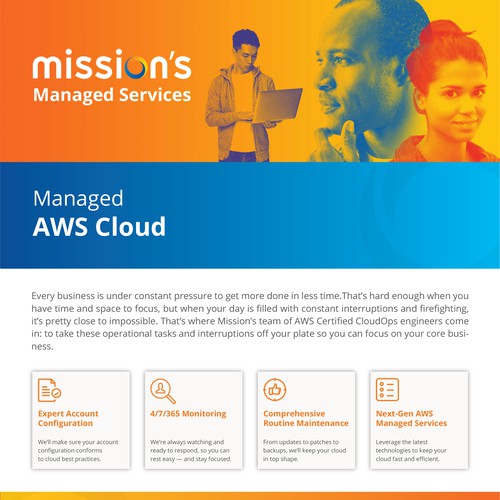 mission's
Managed Services

Managed
AWS Cloud

Every business is under constant pressure to get more done in less time.That's hard enough when you have time and space to focus, but when your day is filled with constant interruptions and firefighting, it's pretty close to impossible. That's where Mission's team of AWS Certified CloudOps engineers come in: to take these operational tasks and interruptions off your plate so you can focus on your core business.

Expert Account Configuration

We'll make sure your account configuration conforms to cloud best practices.

4/7/365 Monitoring

We're always watching and ready to respond, so you can rest easy — and stay focused.

Comprehensive Routine Maintenance

From updates to patches to backups, we'll keep your cloud in top shape.

Next-Gen AWS Managed Services

Leverage the latest technologies to keep your cloud fast and efficient.