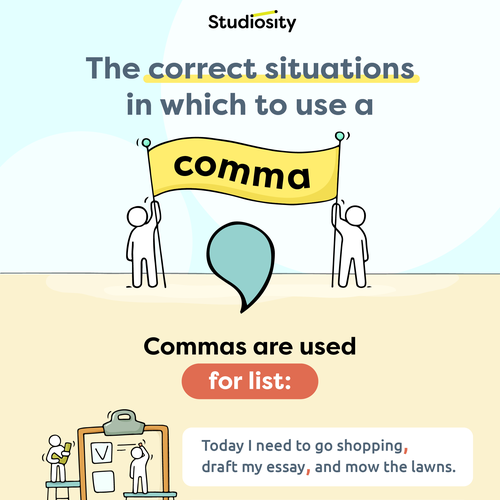 Studiosity

The correct situations in which to use a

comma

Commas are used

for list:

Today I need to go shopping, draft my essay, and mow the lawns.